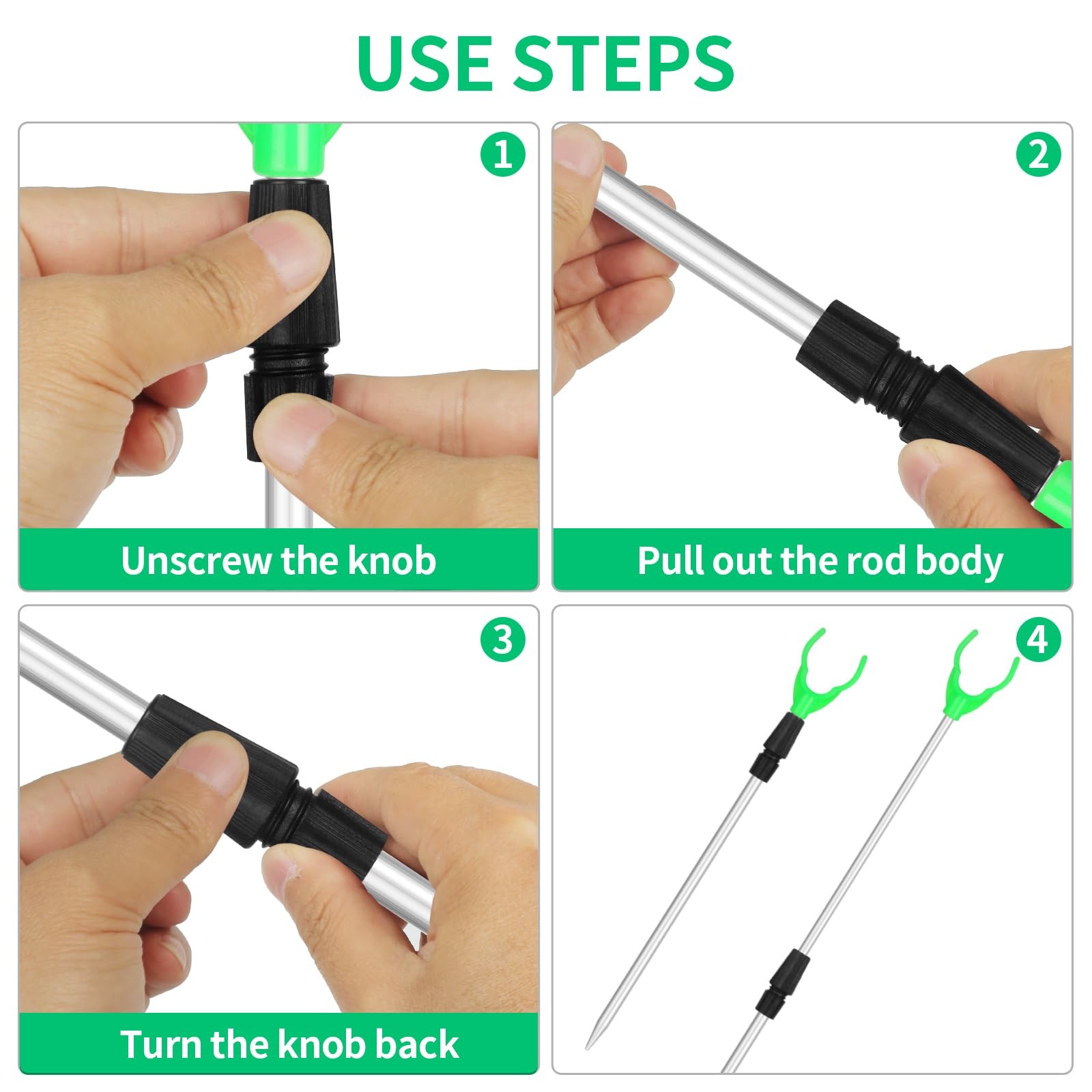 USE STEPS

1

Unscrew the knob

2

Pull out the rod body

3

Turn the knob back

4