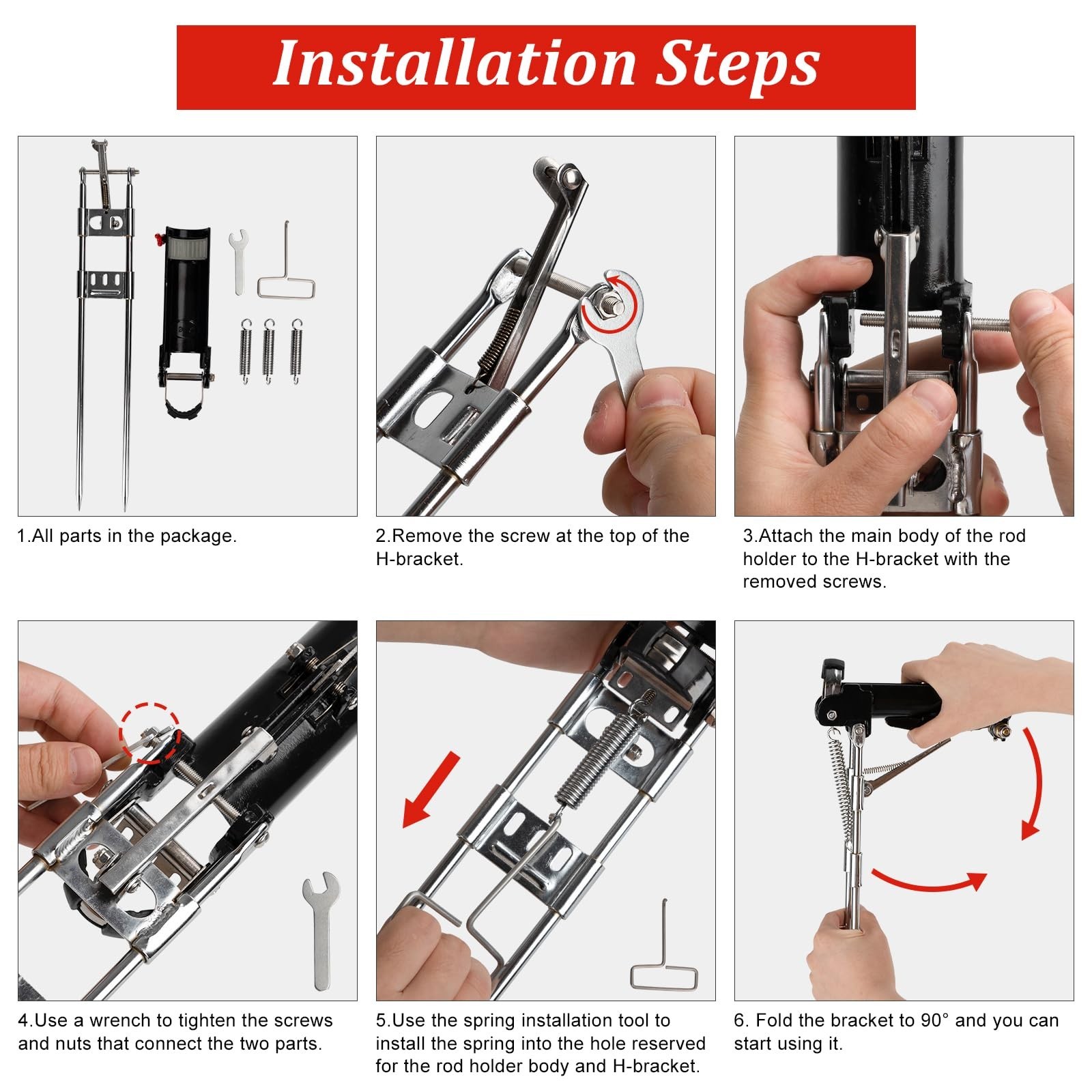 Installation Steps

1.All parts in the package.

2.Remove the screw at the top of the H-bracket.

3.Attach the main body of the rod holder to the H-bracket with the removed screws.

4.Use a wrench to tighten the screws and nuts that connect the two parts.

5.Use the spring installation tool to install the spring into the hole reserved for the rod holder body and H-bracket.

6. Fold the bracket to 90° and you can start using it.