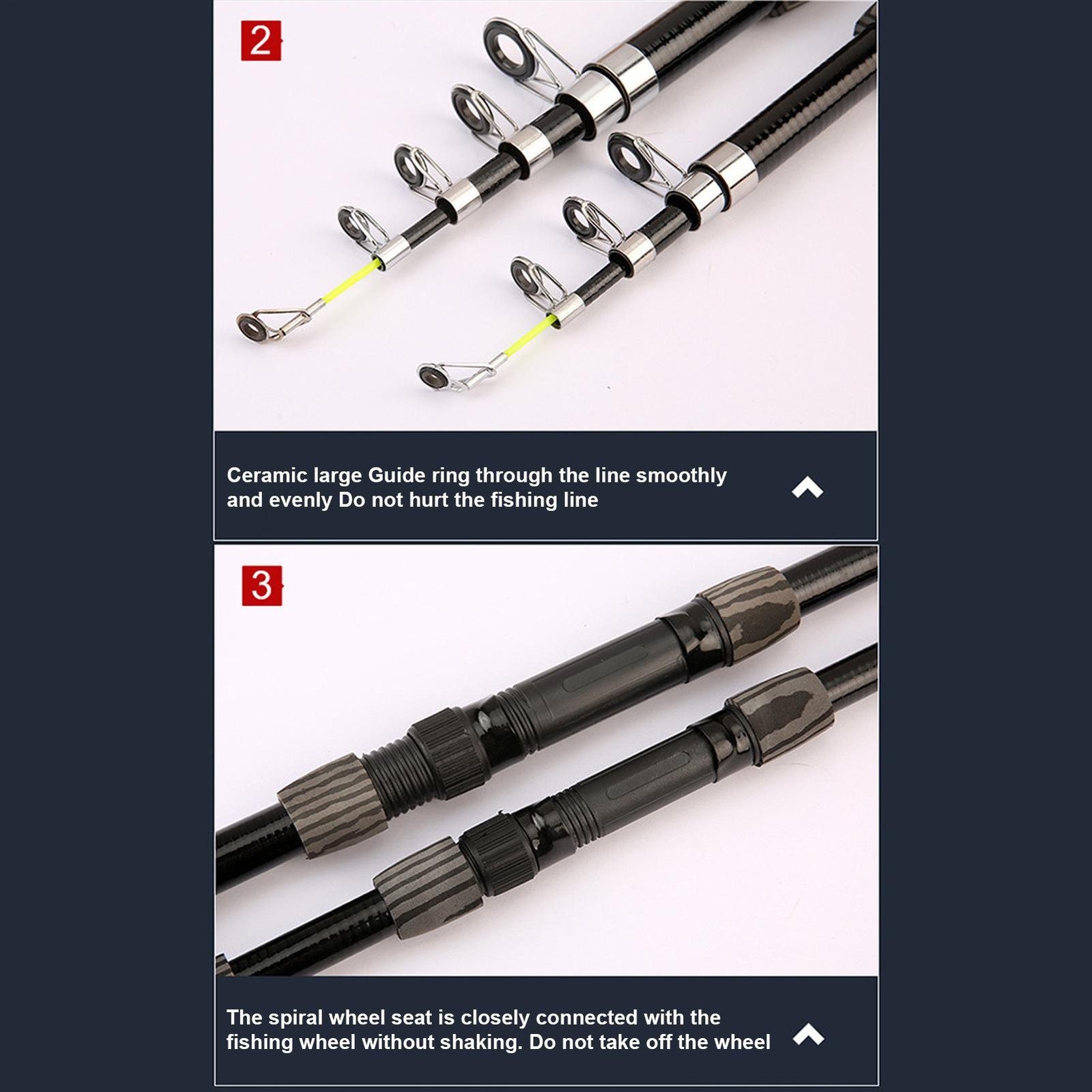 2

Ceramic large Guide ring through the line smoothly and evenly Do not hurt the fishing line

3

The spiral wheel seat is closely connected with the fishing wheel without shaking. Do not take off the wheel